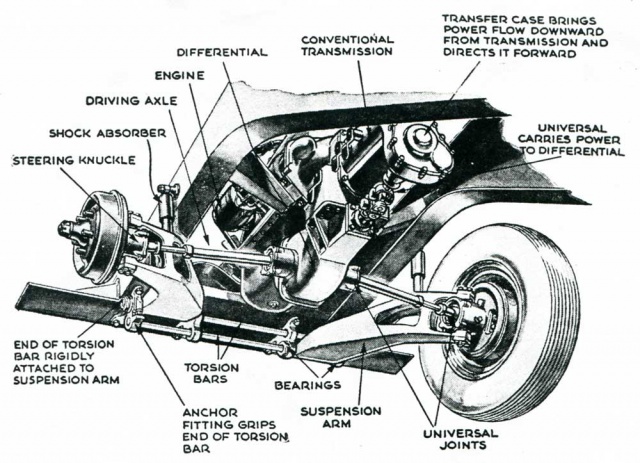 TRANSFER CASE BRINGS POWER FLOW DOWNWARD FROM TRANSMISSION AND DIRECTS IT FORWARD

CONVENTIONAL TRANSMISSION

DIFFERENTIAL

ENGINE

DRIVING AXLE

SHOCK ABSORBER

STEERING KNUCKLE

UNIVERSAL CARRIES POWER TO DIFFERENTIAL

END OF TORSION BAR RIGIDLY ATTACHED TO SUSPENSION ARM

TORSION BARS

BEARINGS

ANCHOR FITTING GRIPS END OF TORSION BAR

SUSPENSION ARM

UNIVERSAL JOINTS